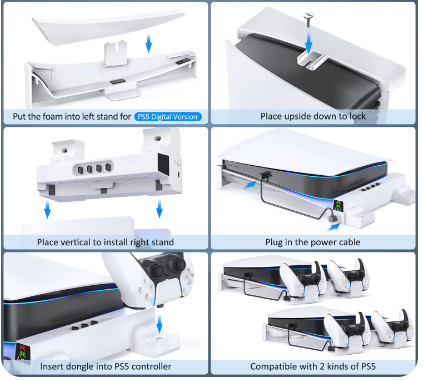 Put the foam into left stand for PS5 Digital Version

Place upside down to lock

Place vertical to install right stand

Plug in the power cable

Insert dongle into PS5 controller

Compatible with 2 kinds of PS5